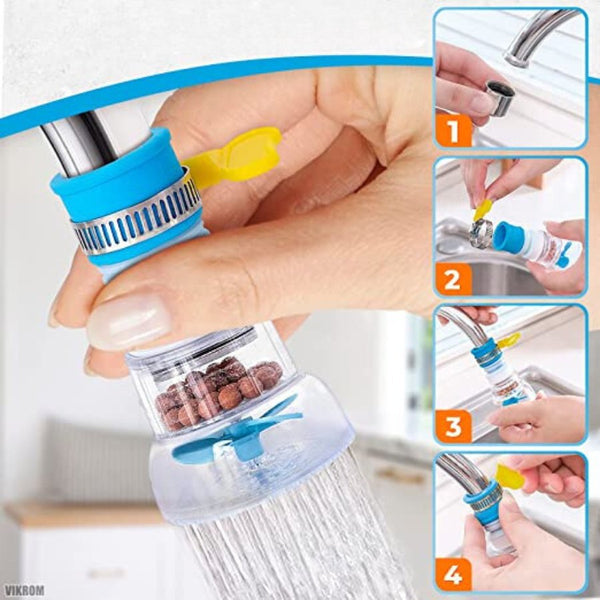 1
2
3
4
VIKROM