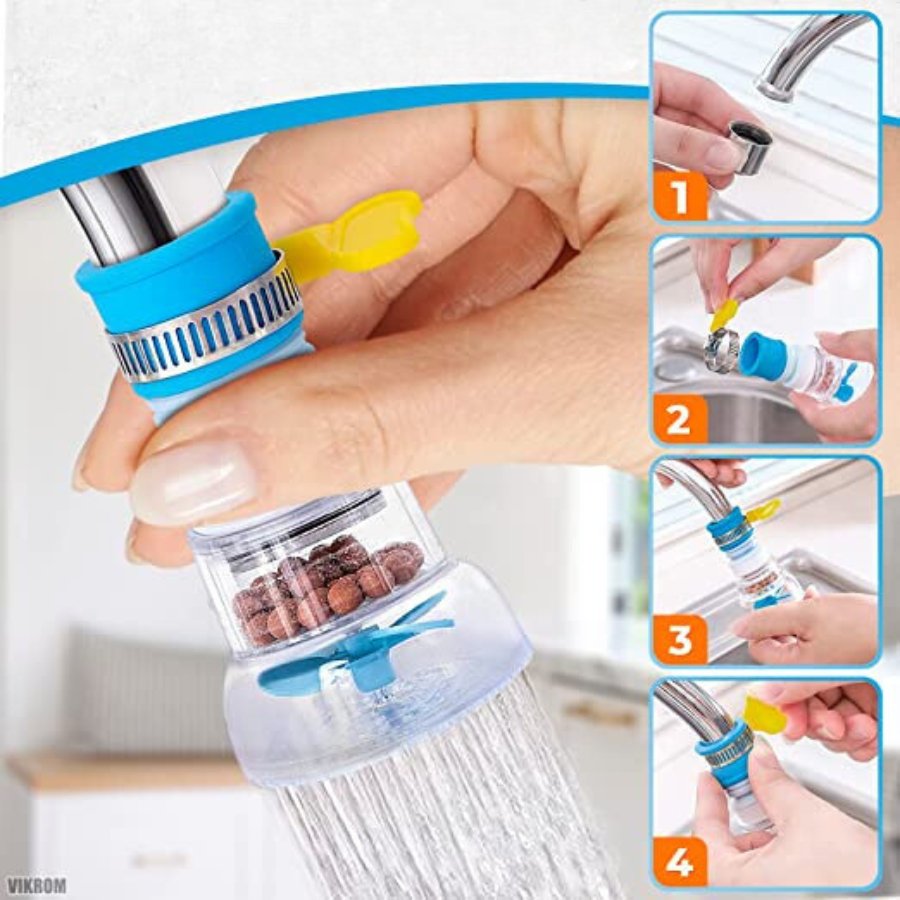 1
2
3
4
VIKROM