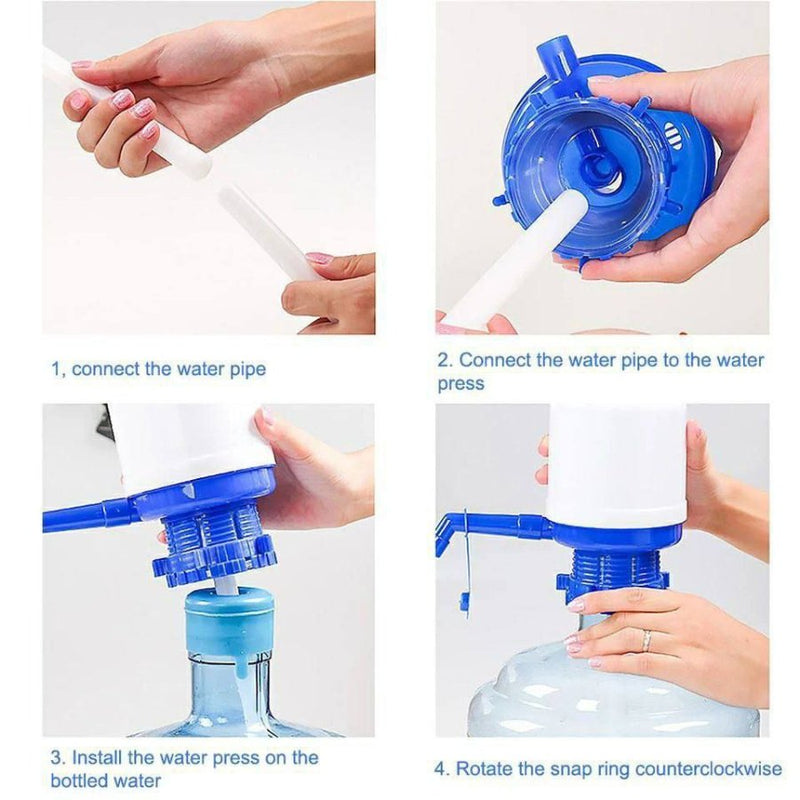 1, connect the water pipe

2. Connect the water pipe to the water press

3. Install the water press on the bottled water

4. Rotate the snap ring counterclockwise