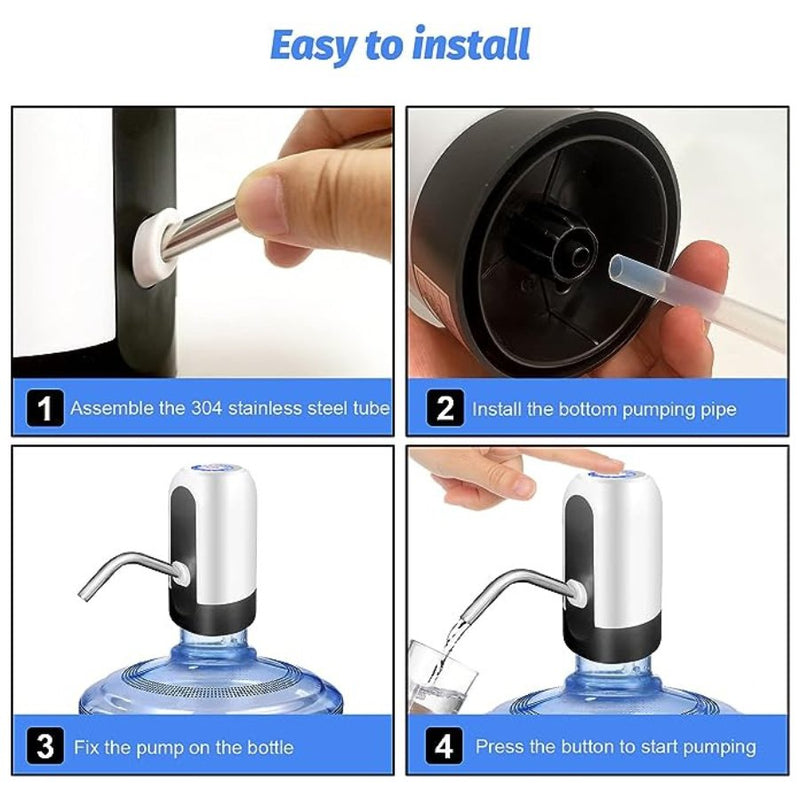 Easy to install

1 Assemble the 304 stainless steel tube

2 Install the bottom pumping pipe

3 Fix the pump on the bottle

4 Press the button to start pumping