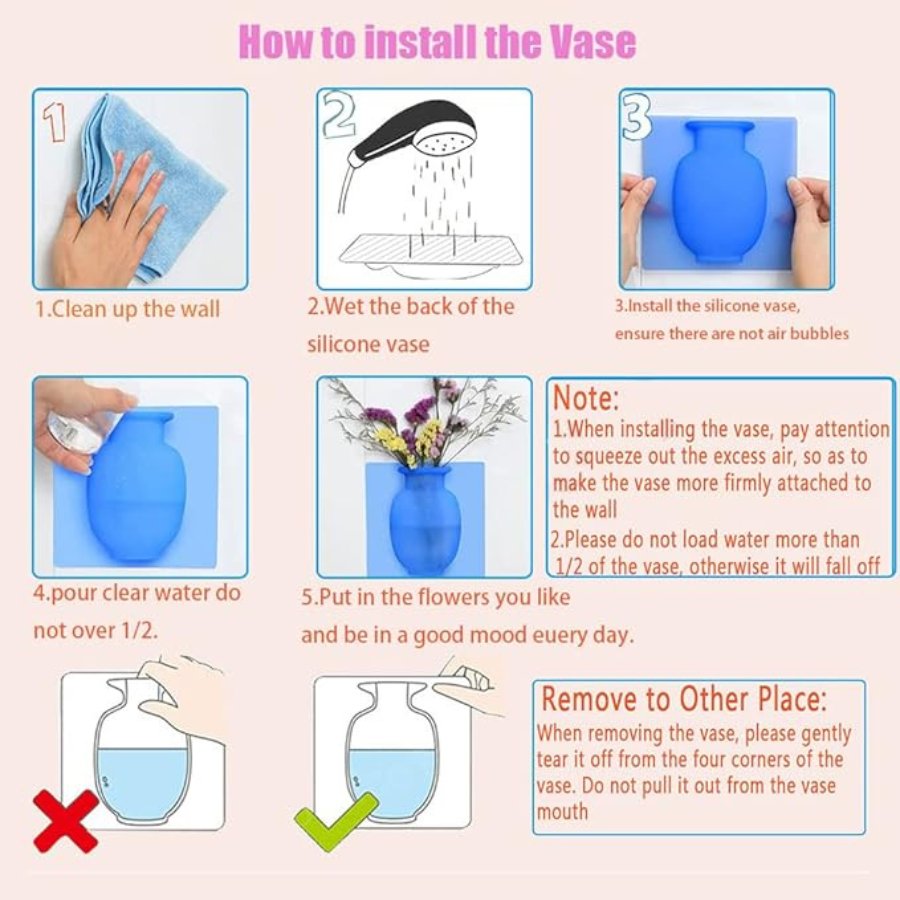 How to install the Vase

1

1.Clean up the wall

2

2.Wet the back of the silicone vase

3

3.Install the silicone vase, ensure there are not air bubbles

4.pour clear water do not over 1/2.

5.Put in the flowers you like and be in a good mood euery day.

Note:
1.When installing the vase, pay attention to squeeze out the excess air, so as to make the vase more firmly attached to the wall
2.Please do not load water more than 1/2 of the vase, otherwise it will fall off

Remove to Other Place:
When removing the vase, please gently tear it off from the four corners of the vase. Do not pull it out from the vase mouth