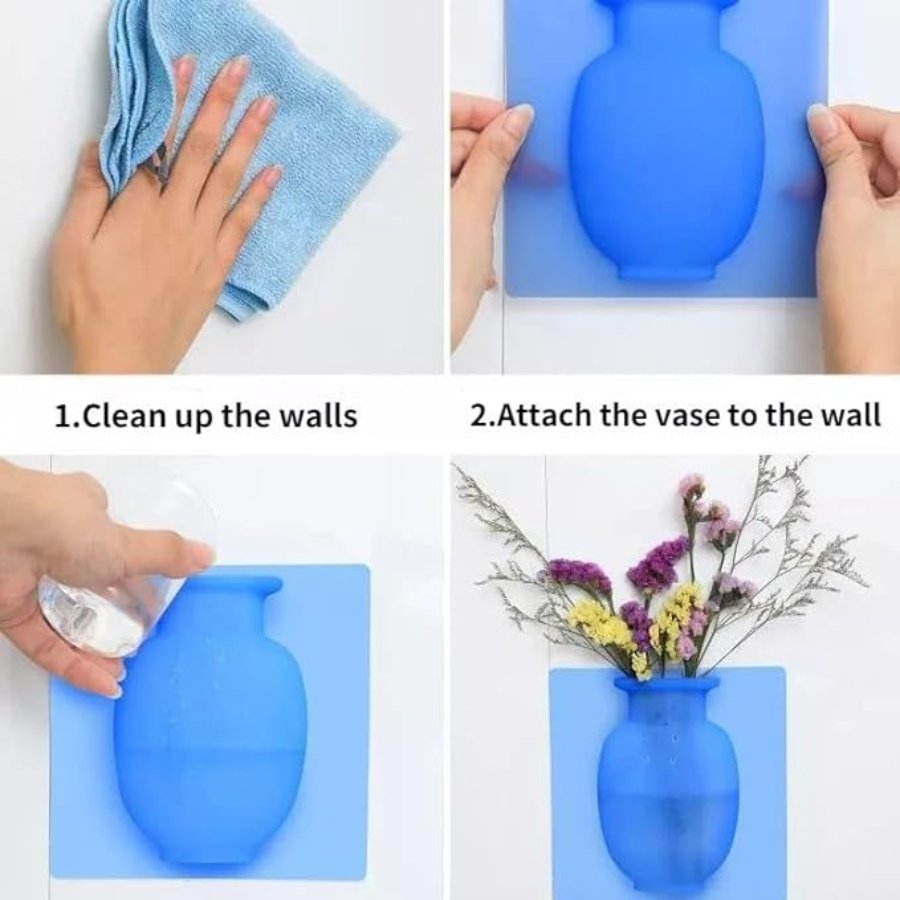 1.Clean up the walls

2.Attach the vase to the wall