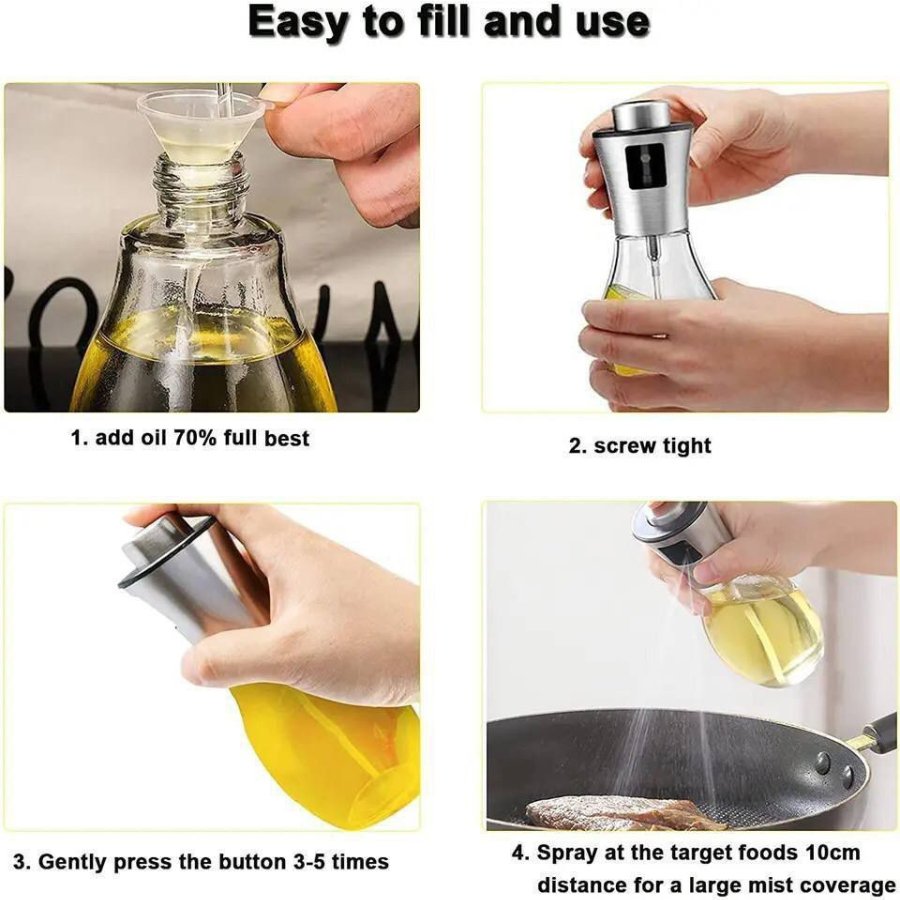 Easy to fill and use

1. add oil 70% full best

2. screw tight

3. Gently press the button 3-5 times

4. Spray at the target foods 10cm distance for a large mist coverage