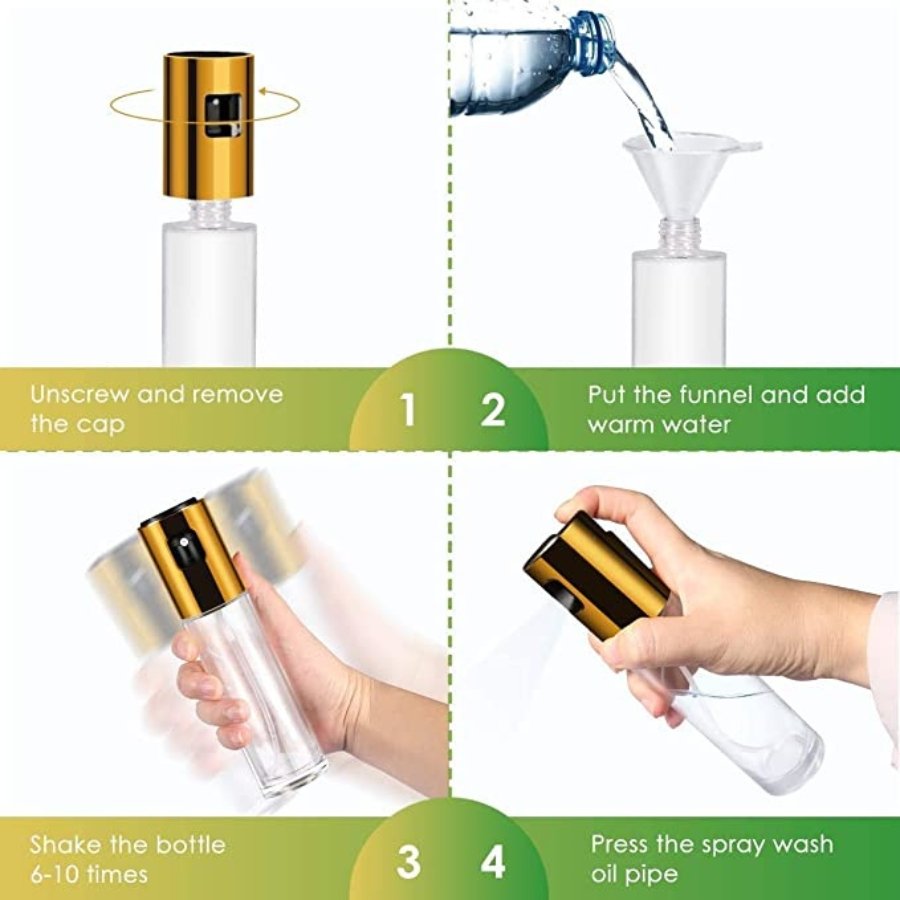 Unscrew and remove the cap

1

2

Put the funnel and add warm water

Shake the bottle 6-10 times

3

4

Press the spray wash oil pipe