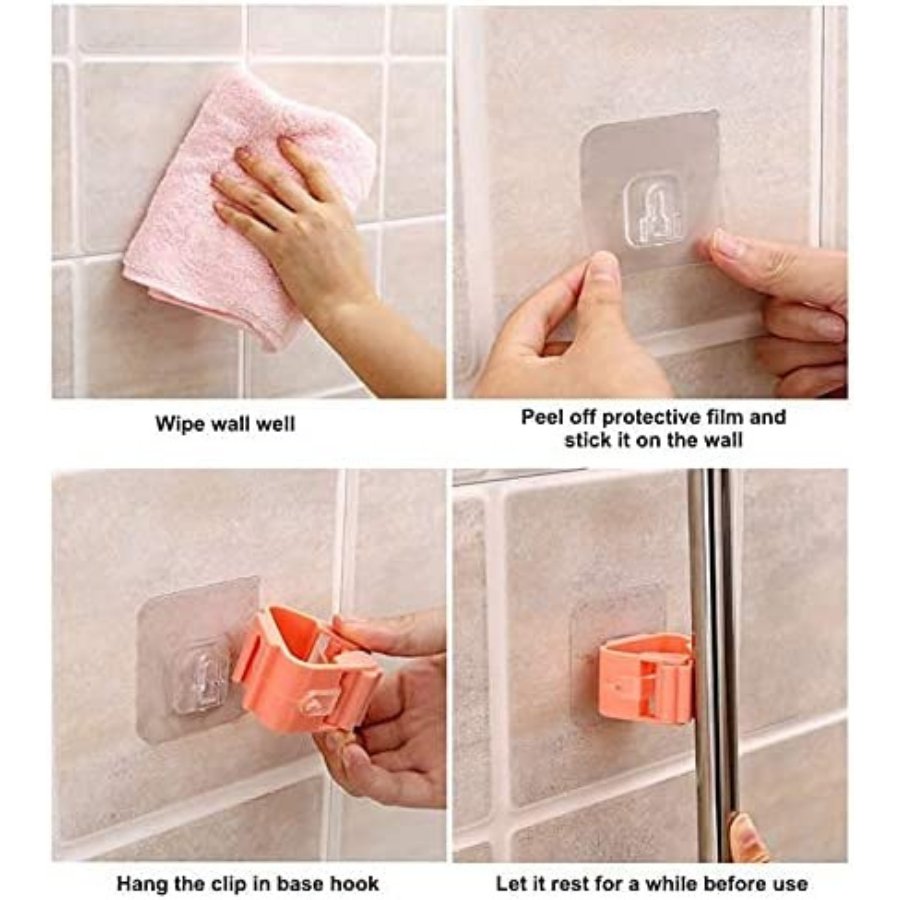 Wipe wall well

Peel off protective film and stick it on the wall

Hang the clip in base hook

Let it rest for a while before use