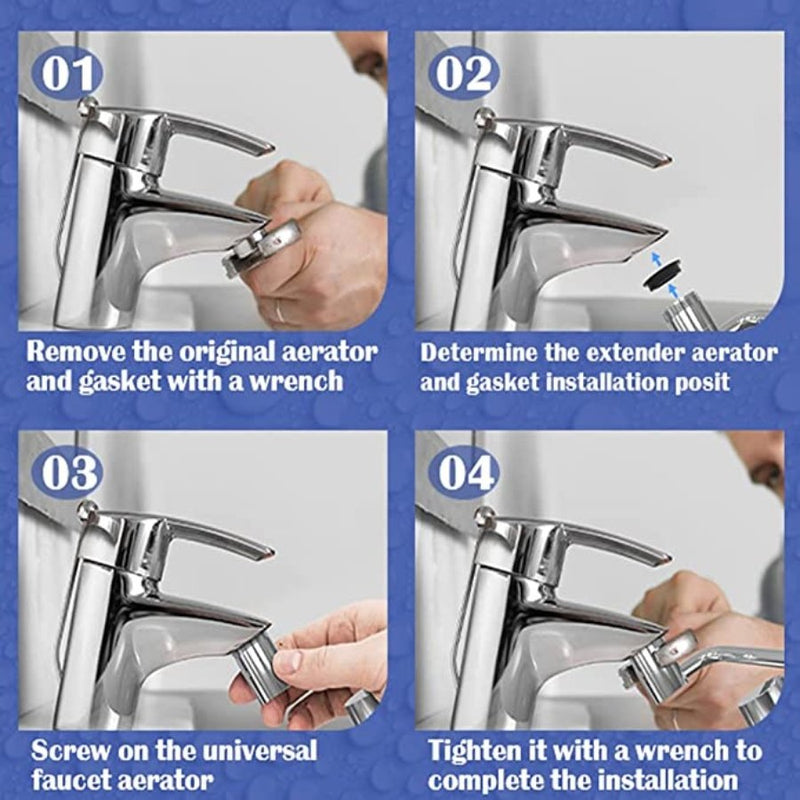 01

Remove the original aerator and gasket with a wrench

02

Determine the extender aerator and gasket installation posit

03

Screw on the universal faucet aerator

04

Tighten it with a wrench to complete the installation