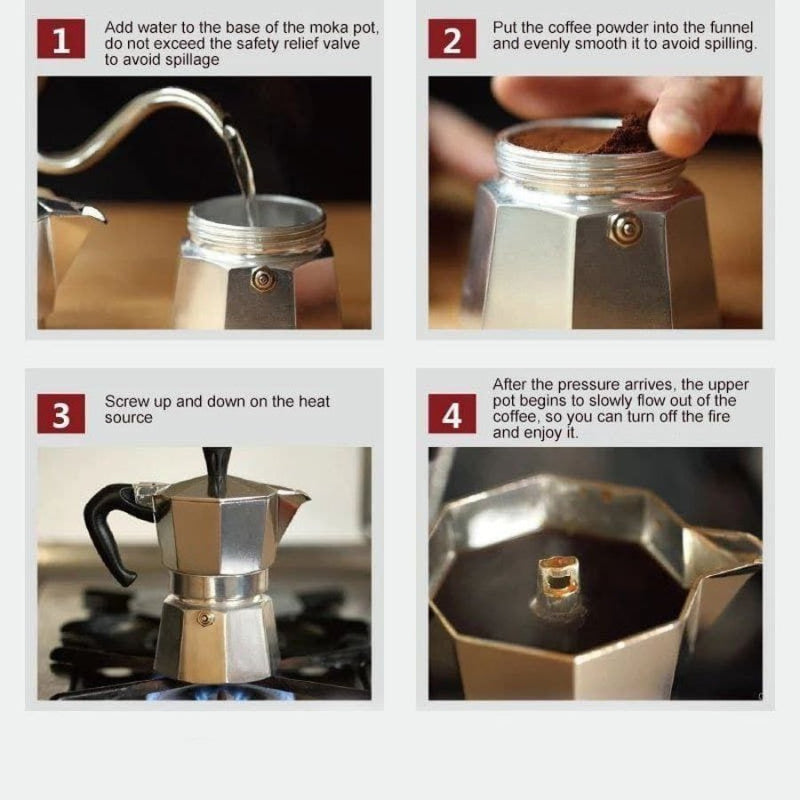 1
Add water to the base of the moka pot, do not exceed the safety relief valve to avoid spillage

2
Put the coffee powder into the funnel and evenly smooth it to avoid spilling.

3
Screw up and down on the heat source

4
After the pressure arrives, the upper pot begins to slowly flow out of the coffee, so you can turn off the fire and enjoy it.