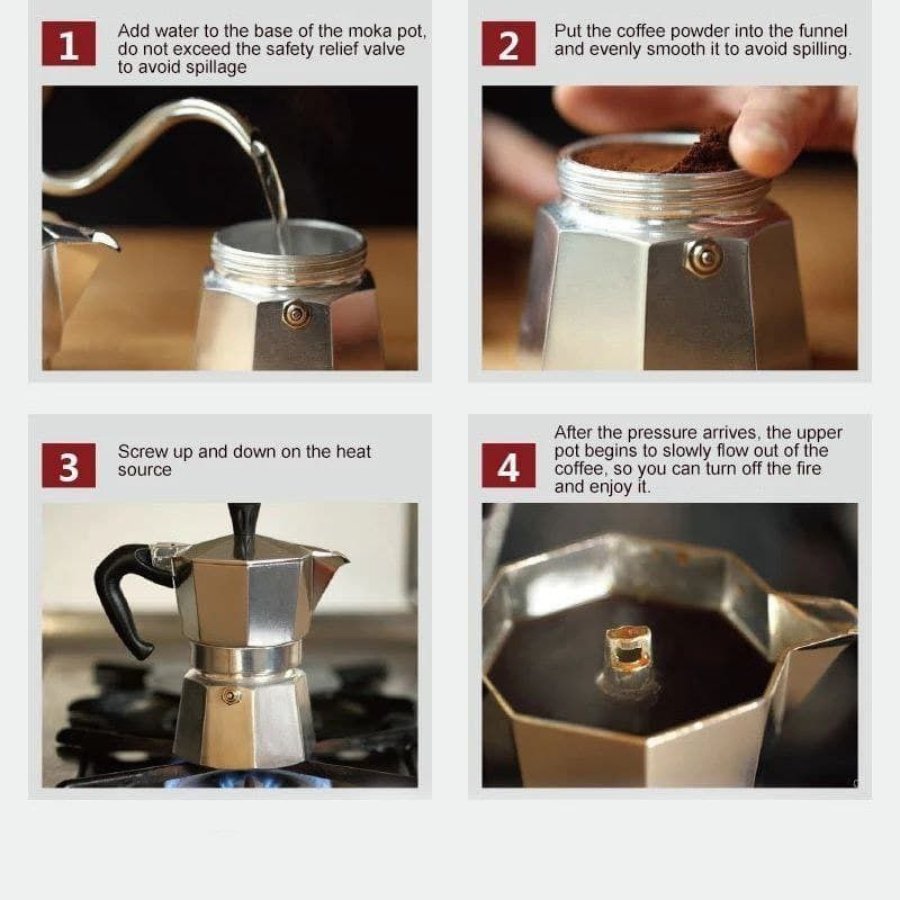 1
Add water to the base of the moka pot, do not exceed the safety relief valve to avoid spillage

2
Put the coffee powder into the funnel and evenly smooth it to avoid spilling.

3
Screw up and down on the heat source

4
After the pressure arrives, the upper pot begins to slowly flow out of the coffee, so you can turn off the fire and enjoy it.