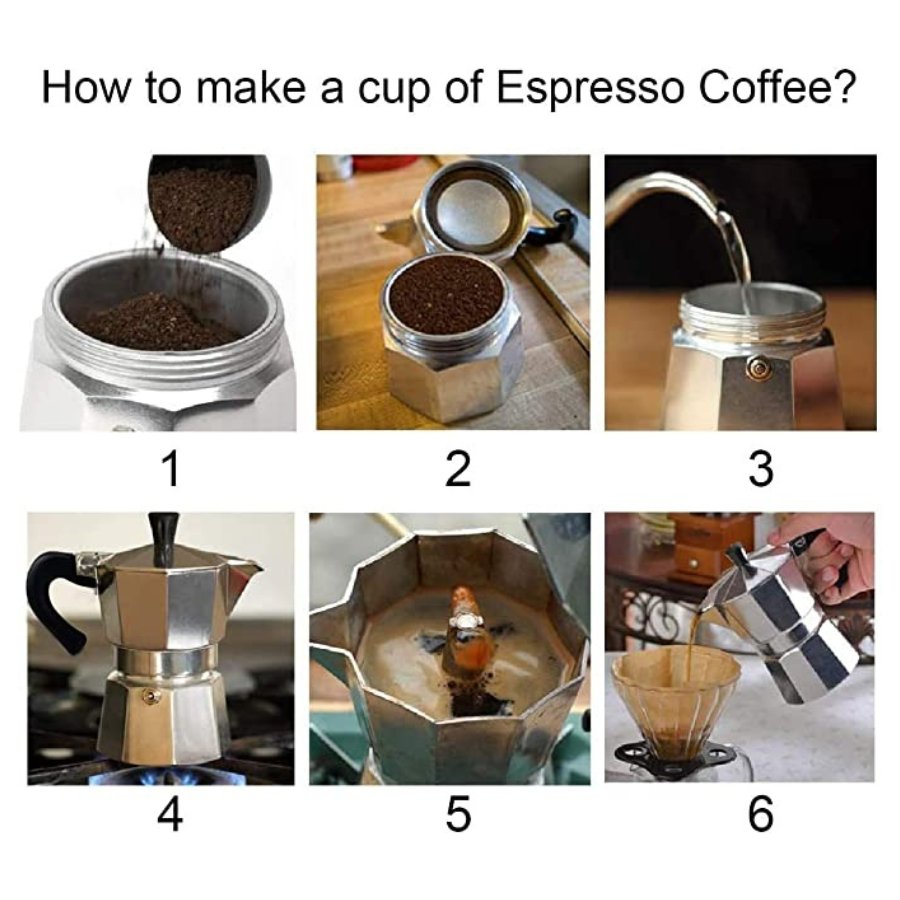 How to make a cup of Espresso Coffee?

1

2

3

4

5

6