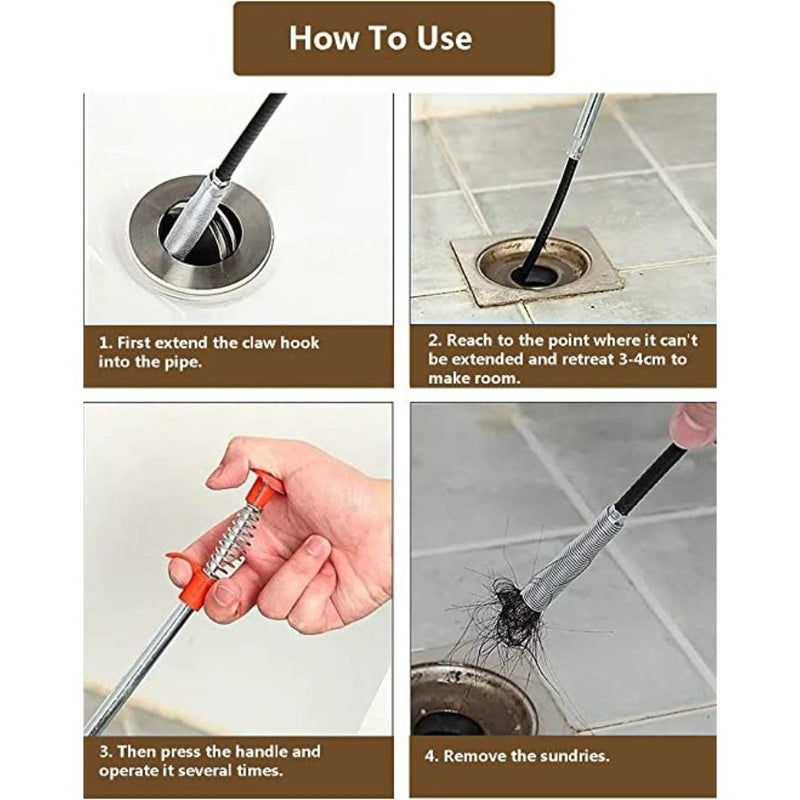 How To Use

1. First extend the claw hook into the pipe.

2. Reach to the point where it can't be extended and retreat 3-4cm to make room.

3. Then press the handle and operate it several times.

4. Remove the sundries.