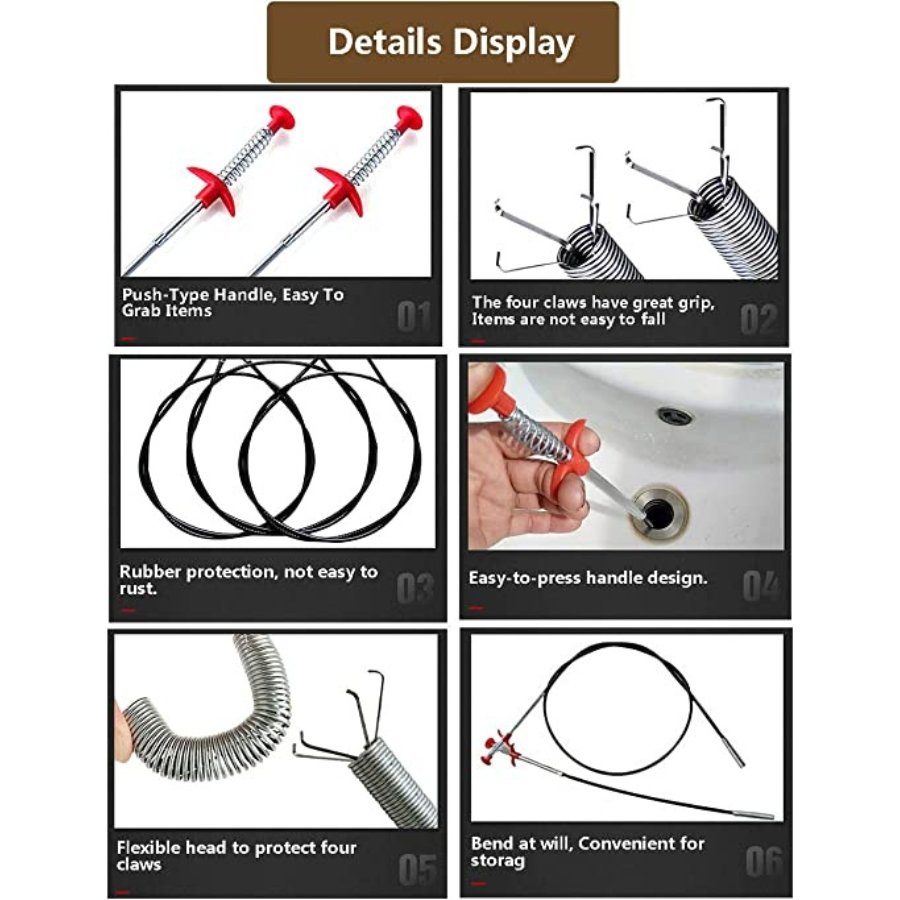 Details Display

Push-Type Handle, Easy To Grab Items
01

The four claws have great grip, Items are not easy to fall
02

Rubber protection, not easy to rust.
03

Easy-to-press handle design.
04

Flexible head to protect four claws
05

Bend at will, Convenient for storag
06