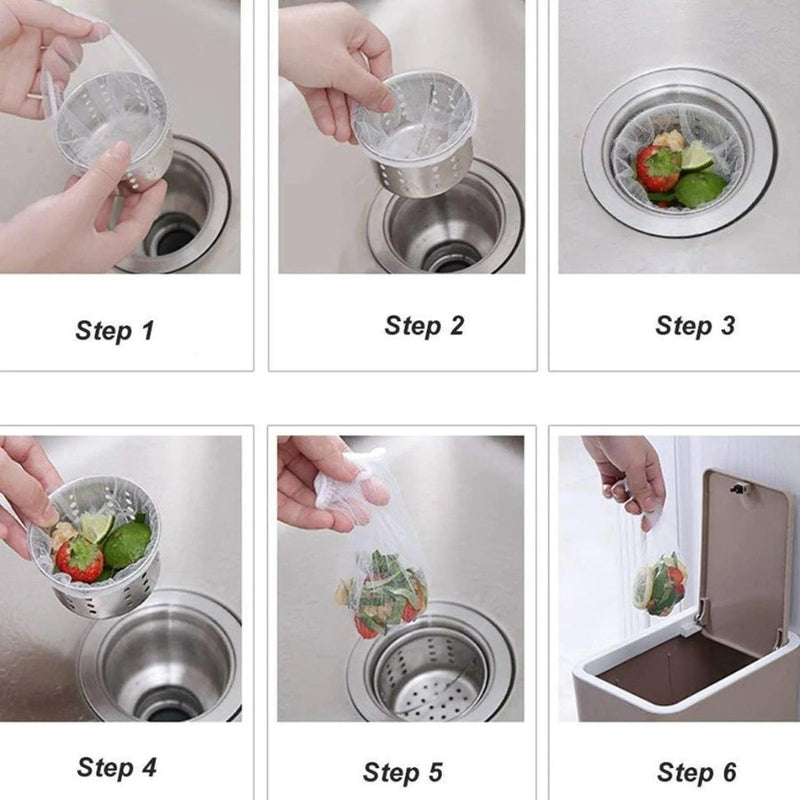 Step 1

Step 2

Step 3

Step 4

Step 5

Step 6