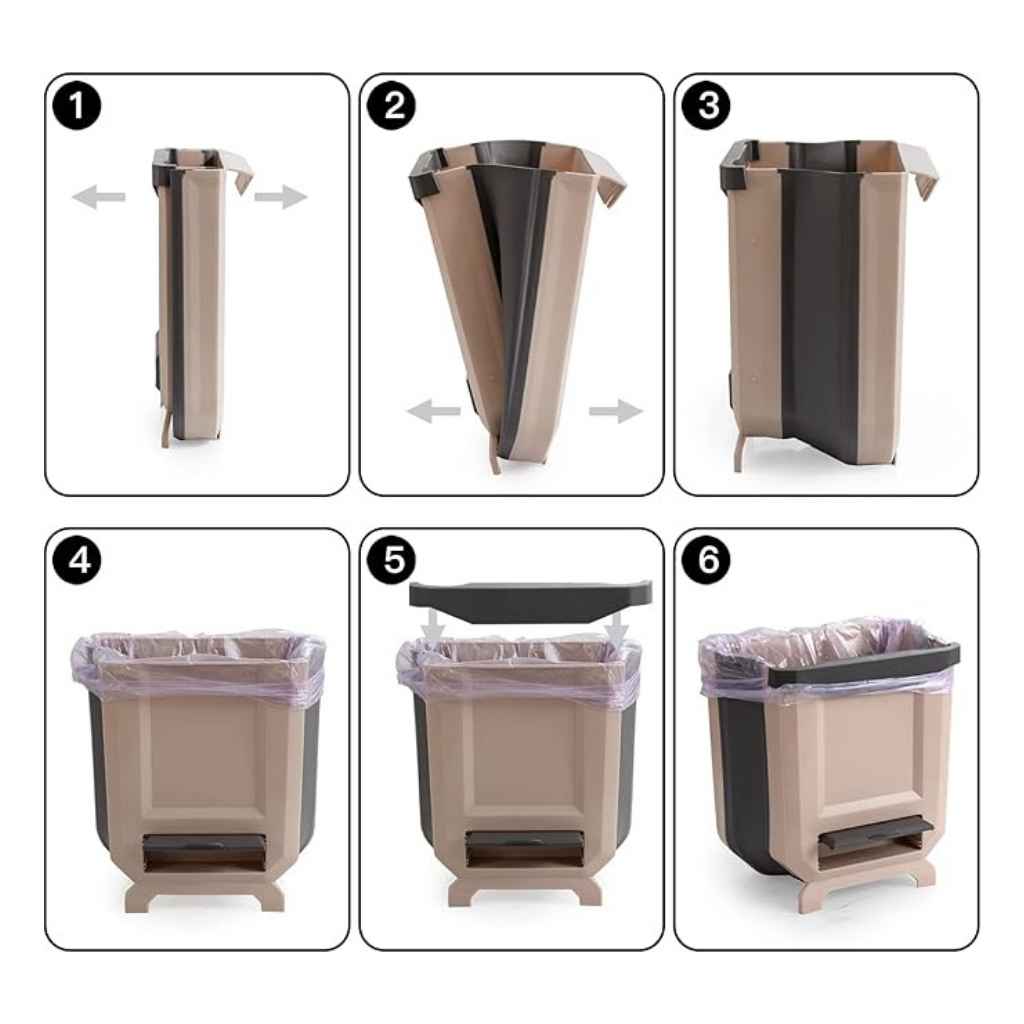 1

2

3

4

5

6