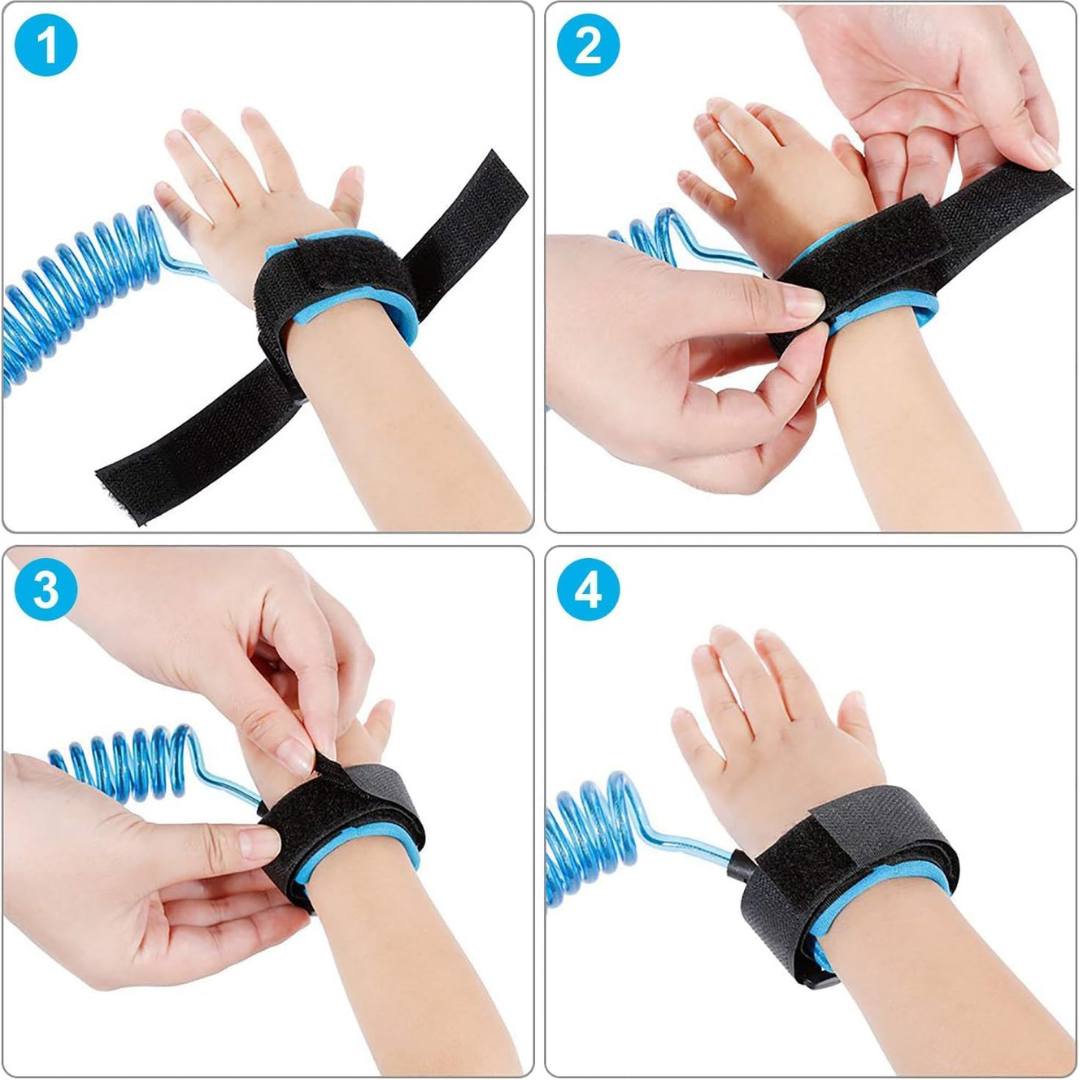 1

2

3

4