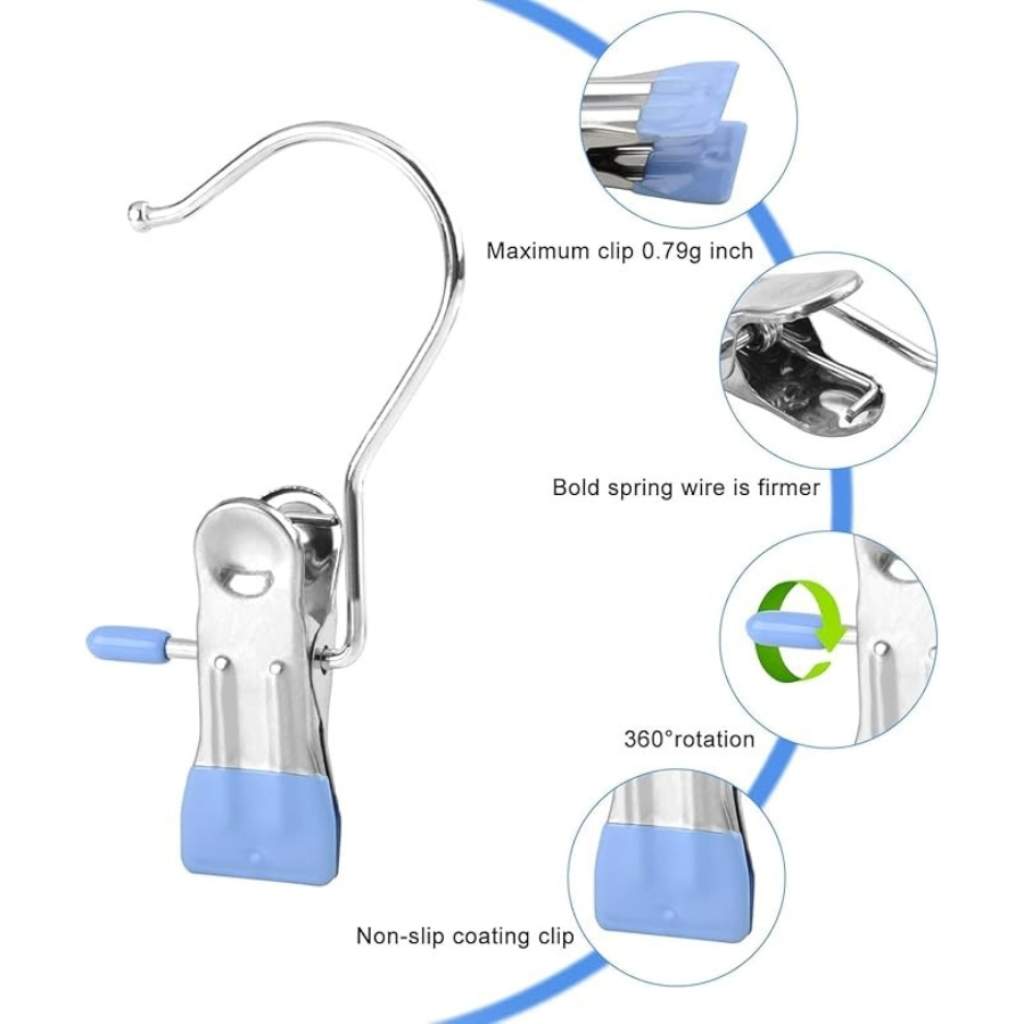 Maximum clip 0.79g inch

Bold spring wire is firmer

360°rotation

Non-slip coating clip