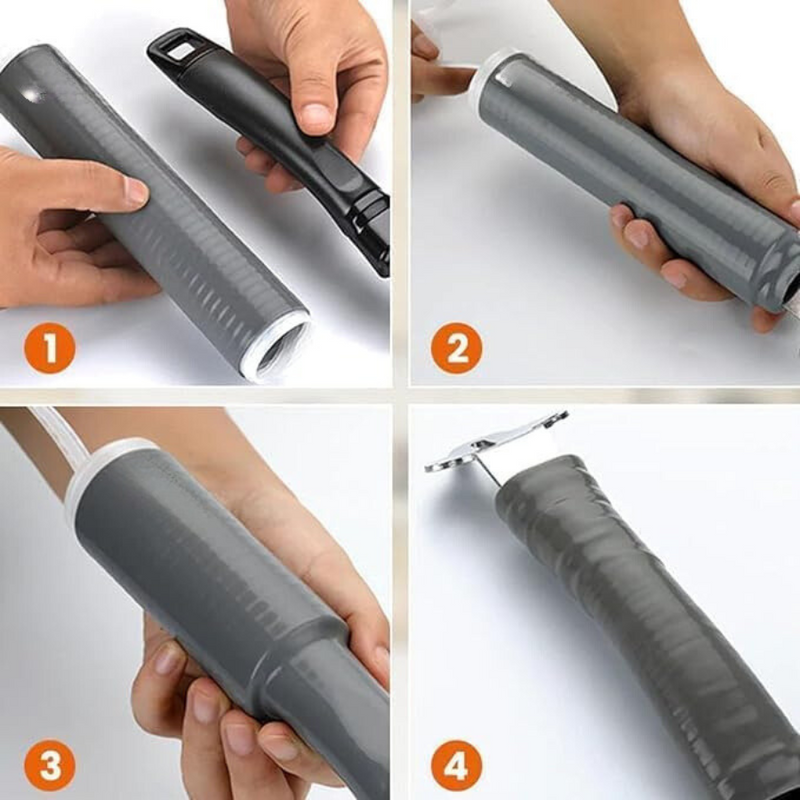 1

2

3

4