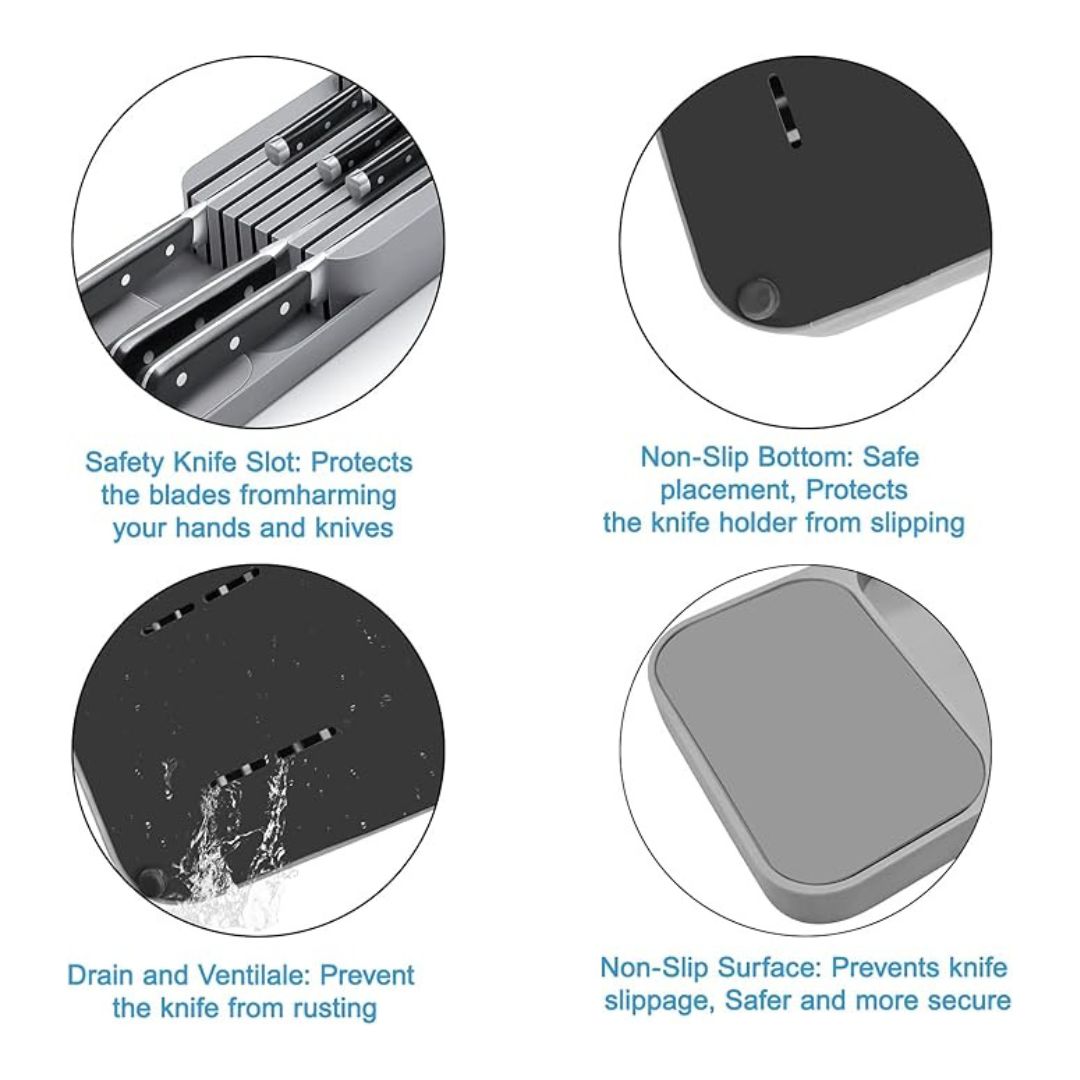 Safety Knife Slot: Protects the blades fromharming your hands and knives

Non-Slip Bottom: Safe placement, Protects the knife holder from slipping

Drain and Ventilale: Prevent the knife from rusting

Non-Slip Surface: Prevents knife slippage, Safer and more secure