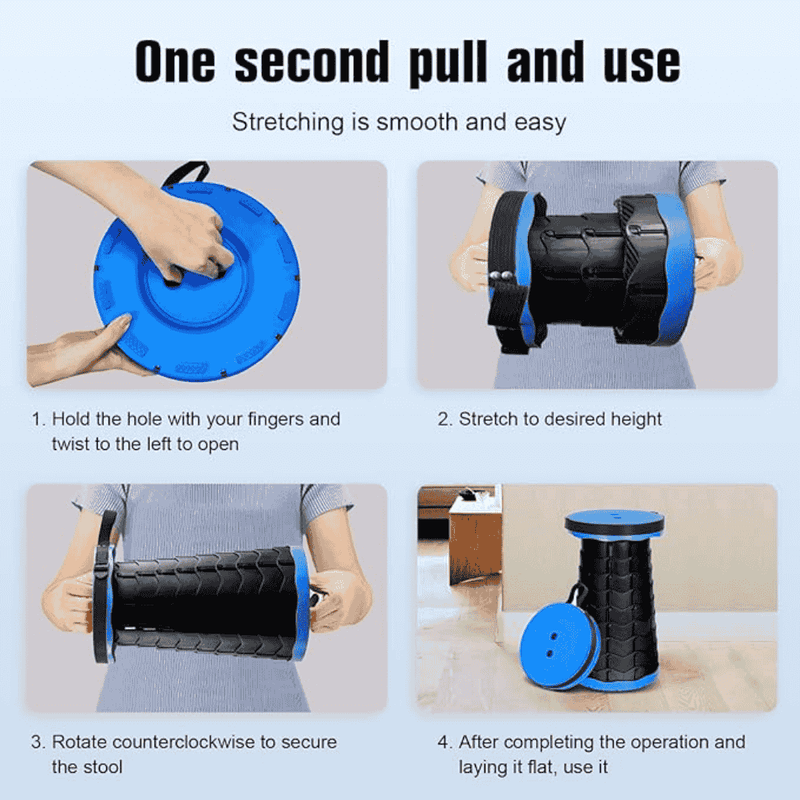 One second pull and use

Stretching is smooth and easy

1. Hold the hole with your fingers and twist to the left to open

2. Stretch to desired height

3. Rotate counterclockwise to secure the stool

4. After completing the operation and laying it flat, use it