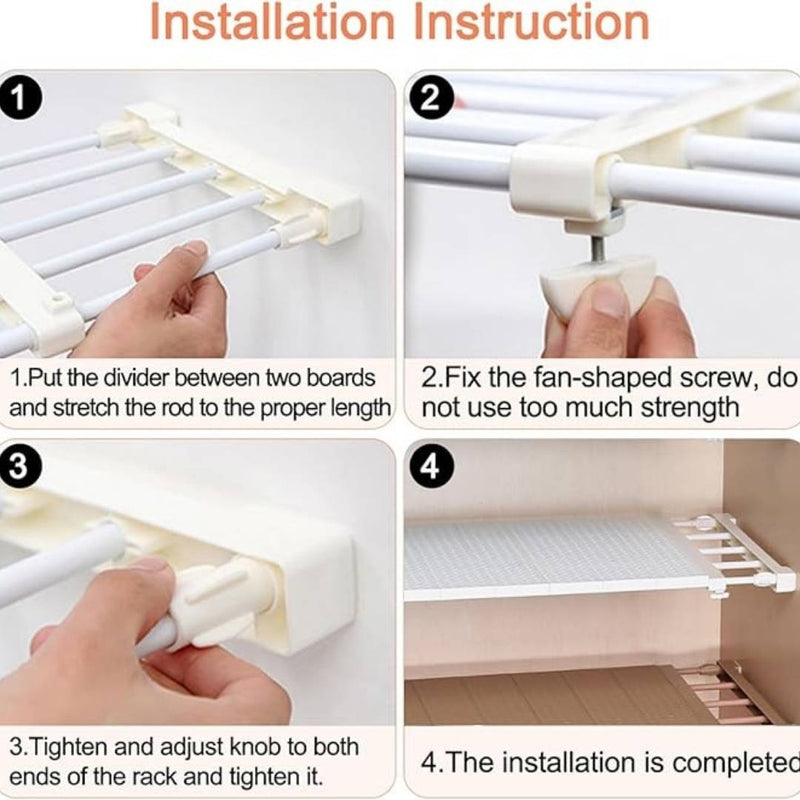 Installation Instruction

1

1.Put the divider between two boards and stretch the rod to the proper length

2

2.Fix the fan-shaped screw, do not use too much strength

3

3.Tighten and adjust knob to both ends of the rack and tighten it.

4

4.The installation is completed