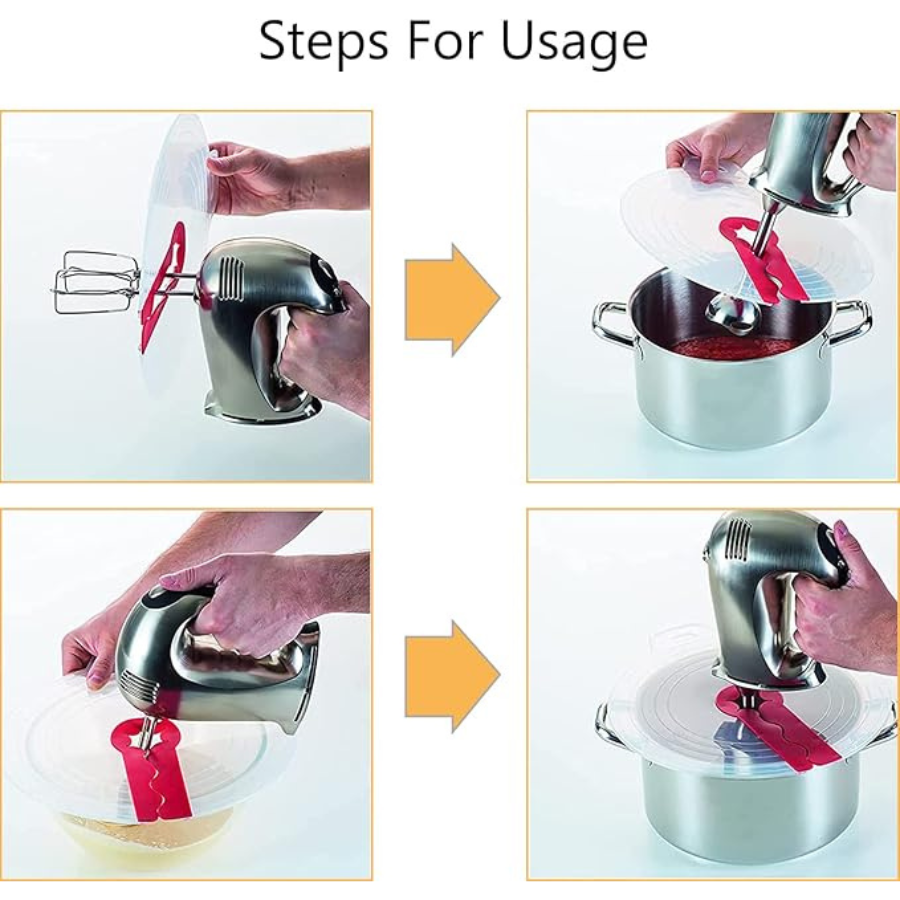 Steps For Usage