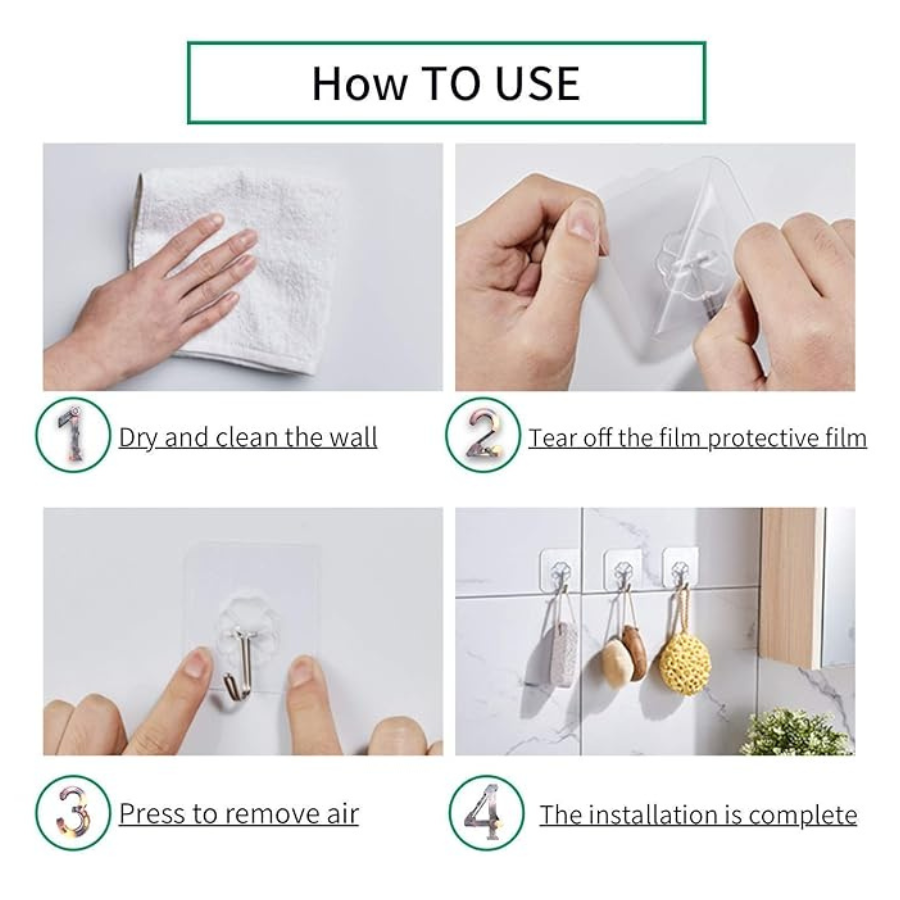 How TO USE

1 Dry and clean the wall

2 Tear off the film protective film

3 Press to remove air

4 The installation is complete