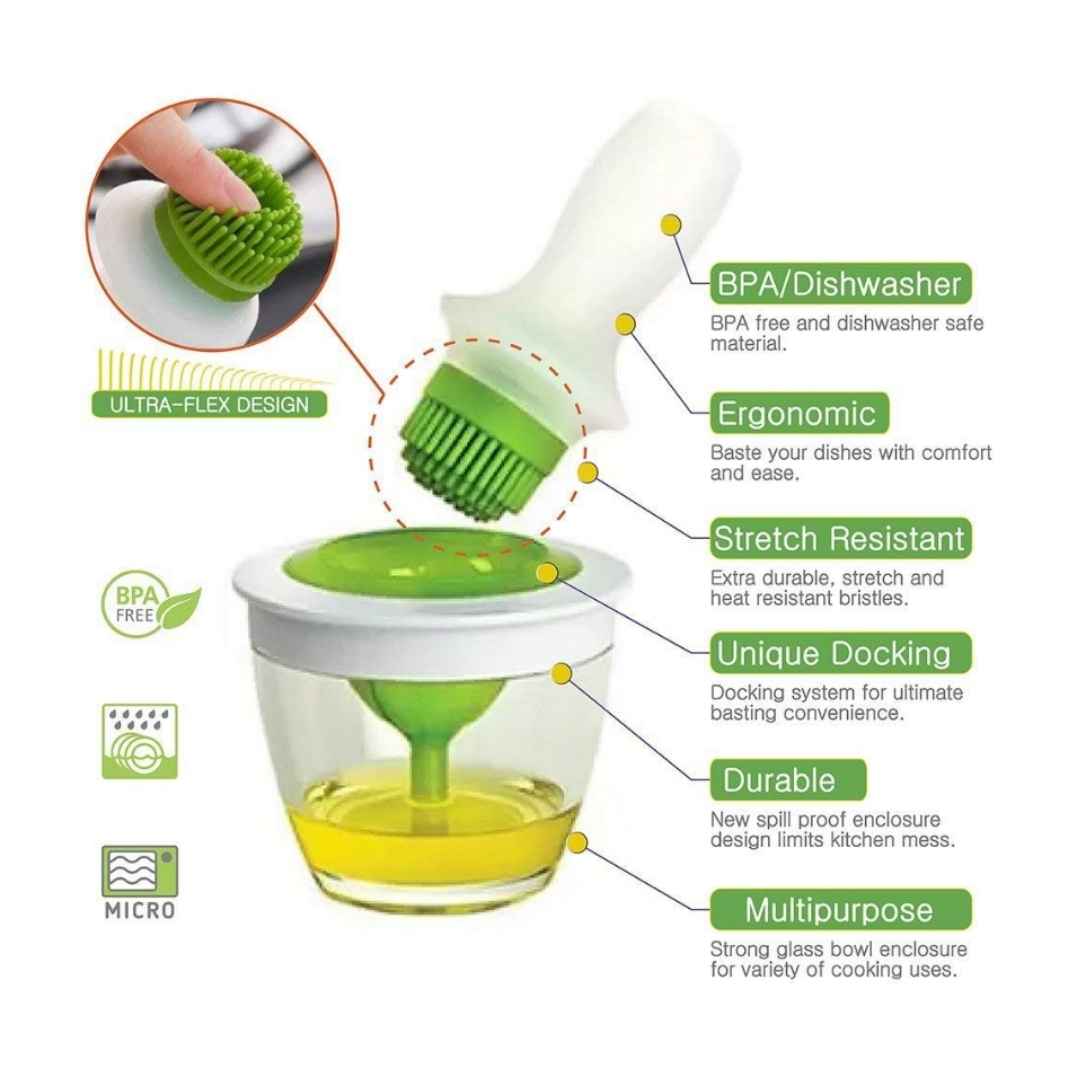 ULTRA-FLEX DESIGN

BPA FREE

MICRO

BPA/Dishwasher

BPA free and dishwasher safe material.

Ergonomic

Baste your dishes with comfort and ease.

Stretch Resistant

Extra durable, stretch and heat resistant bristles.

Unique Docking

Docking system for ultimate basting convenience.

Durable

New spill proof enclosure design limits kitchen mess.

Multipurpose

Strong glass bowl enclosure for variety of cooking uses.